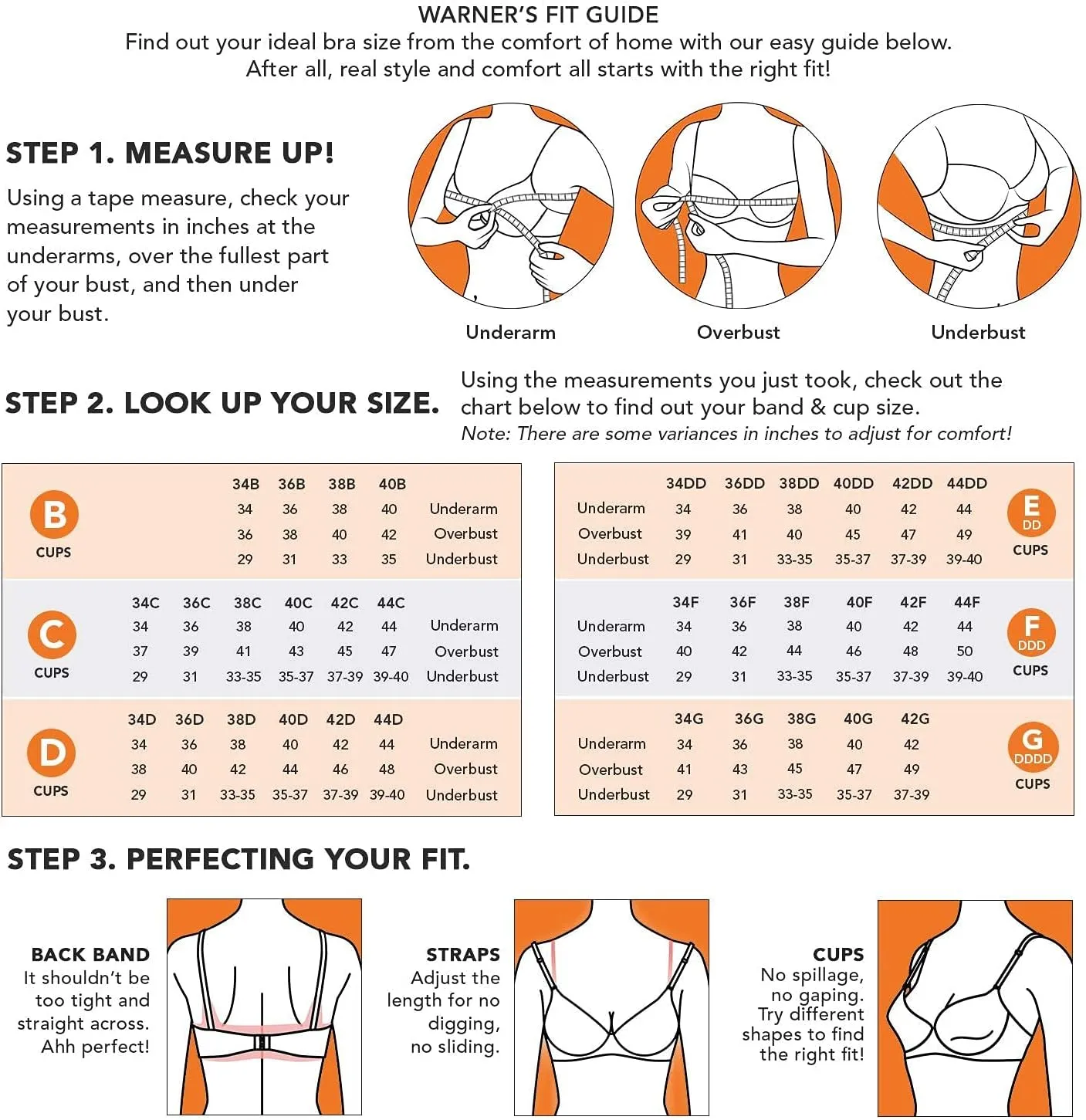 WARNER'S FIT GUIDE
Find out your ideal bra size from the comfort of home with our easy guide below. After all, real style and comfort all starts with the right fit!

STEP 1. MEASURE UP!
Using a tape measure, check your measurements in inches at the underarms, over the fullest part of your bust, and then under your bust.

Underarm
Overbust
Underbust

STEP 2. LOOK UP YOUR SIZE.
Using the measurements you just took, check out the chart below to find out your band & cup size.
Note: There are some variances in inches to adjust for comfort!

B CUPS

| 34B | 36B | 38B | 40B | |
|---|---|---|---|---|
| 34 | 36 | 38 | 40 | Underarm |
| 36 | 38 | 40 | 42 | Overbust |
| 29 | 31 | 33 | 35 | Underbust |

C CUPS

| 34C | 36C | 38C | 40C | 42C | 44C | |
|---|---|---|---|---|---|---|
| 34 | 36 | 38 | 40 | 42 | 44 | Underarm |
| 37 | 39 | 41 | 43 | 45 | 47 | Overbust |
| 29 | 31 | 33-35 | 35-37 | 37-39 | 39-40 | Underbust |

D CUPS

| 34D | 36D | 38D | 40D | 42D | 44D | |
|---|---|---|---|---|---|---|
| 34 | 36 | 38 | 40 | 42 | 44 | Underarm |
| 38 | 40 | 42 | 44 | 46 | 48 | Overbust |
| 29 | 31 | 33-35 | 35-37 | 37-39 | 39-40 | Underbust |

E DD CUPS

| | 34DD | 36DD | 38DD | 40DD | 42DD | 44DD |
|---|---|---|---|---|---|---|
| Underarm | 34 | 36 | 38 | 40 | 42 | 44 |
| Overbust | 39 | 41 | 40 | 45 | 47 | 49 |
| Underbust | 29 | 31 | 33-35 | 35-37 | 37-39 | 39-40 |

F DDD CUPS

| | 34F | 36F | 38F | 40F | 42F | 44F |
|---|---|---|---|---|---|---|
| Underarm | 34 | 36 | 38 | 40 | 42 | 44 |
| Overbust | 40 | 42 | 44 | 46 | 48 | 50 |
| Underbust | 29 | 31 | 33-35 | 35-37 | 37-39 | 39-40 |

G DDDD CUPS

| | 34G | 36G | 38G | 40G | 42G |
|---|---|---|---|---|---|
| Underarm | 34 | 36 | 38 | 40 | 42 |
| Overbust | 41 | 43 | 45 | 47 | 49 |
| Underbust | 29 | 31 | 33-35 | 35-37 | 37-39 |

STEP 3. PERFECTING YOUR FIT.

BACK BAND
It shouldn't be too tight and straight across. Ahh perfect!

STRAPS
Adjust the length for no digging, no sliding.

CUPS
No spillage, no gaping. Try different shapes to find the right fit!